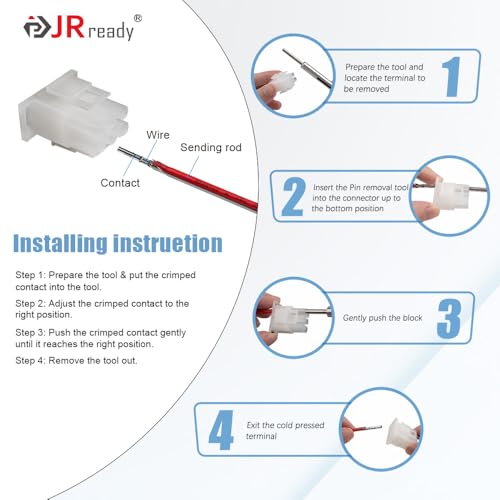 JRready®

Wire

Sending rod

Contact

Installing instruetion

Step 1: Prepare the tool & put the crimped contact into the tool.

Step 2: Adjust the crimped contact to the right position.

Step 3: Push the crimped contact gently until it reaches the right position.

Step 4: Remove the tool out.

Prepare the tool and locate the terminal to be removed

1

2

Insert the Pin removal tool into the connector up to the bottom position

Gently push the block

3

4

Exit the cold pressed terminal