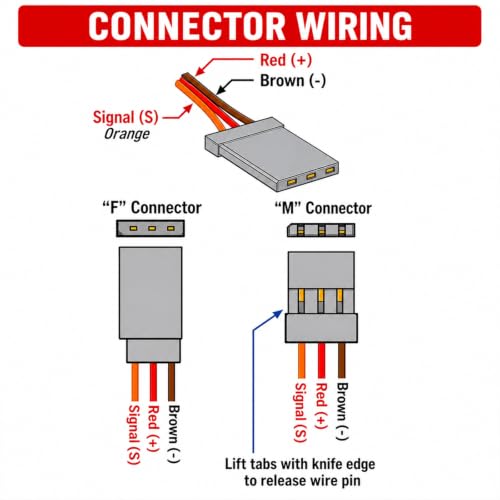 CONNECTOR WIRING

Red (+)
Brown (-)
Signal (S)
Orange

“F” Connector

Signal (S)
Red (+)
Brown (-)

“M” Connector

Signal (S)
Red (+)
Brown (-)

Lift tabs with knife edge to release wire pin